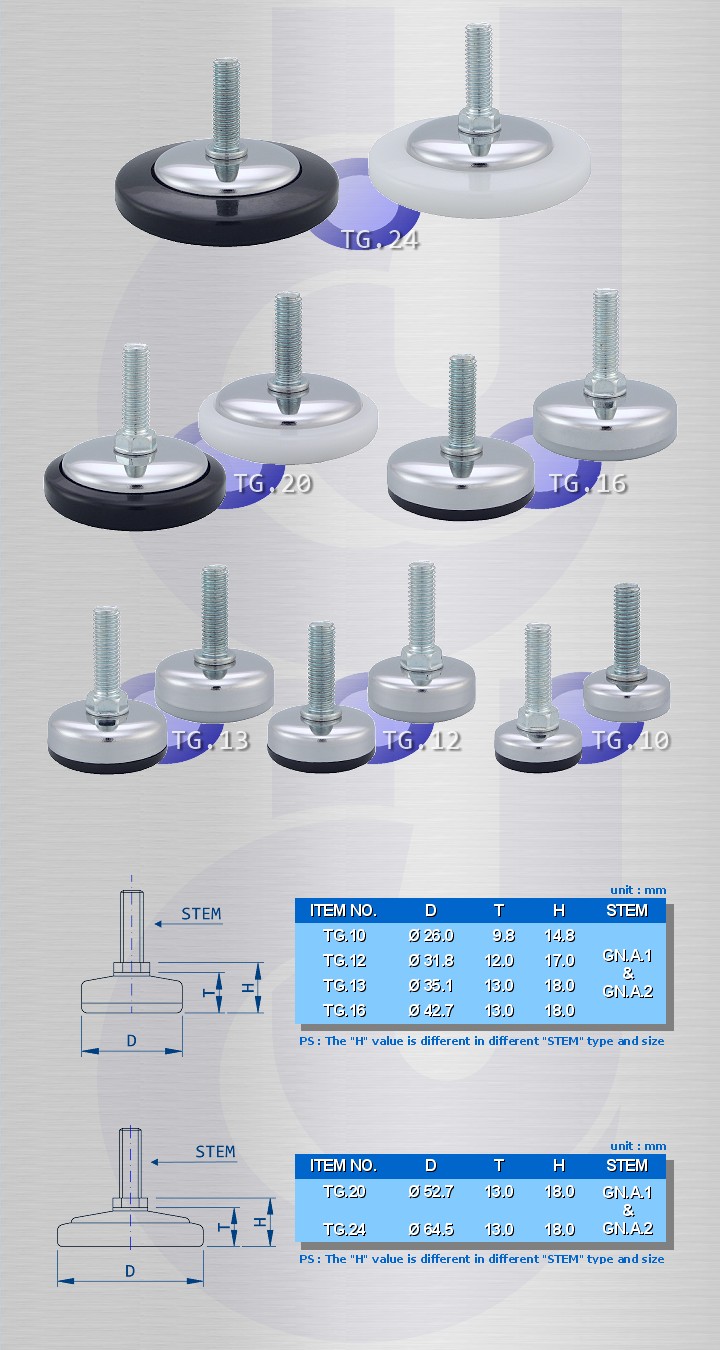 TG.24

TG.20

TG.16

TG.13

TG.12

TG.10

STEM

T

H

D

unit : mm

| ITEM NO. | D | T | H | STEM |
|---|---|---|---|---|
| TG.10 | Ø 26.0 | 9.8 | 14.8 | GN.A.1 & GN.A.2 |
| TG.12 | Ø 31.8 | 12.0 | 17.0 | |
| TG.13 | Ø 35.1 | 13.0 | 18.0 | |
| TG.16 | Ø 42.7 | 13.0 | 18.0 | |

PS : The "H" value is different in different "STEM" type and size

STEM

T

H

D

unit : mm

| ITEM NO. | D | T | H | STEM |
|---|---|---|---|---|
| TG.20 | Ø 52.7 | 13.0 | 18.0 | GN.A.1 & GN.A.2 |
| TG.24 | Ø 64.5 | 13.0 | 18.0 | |

PS : The "H" value is different in different "STEM" type and size